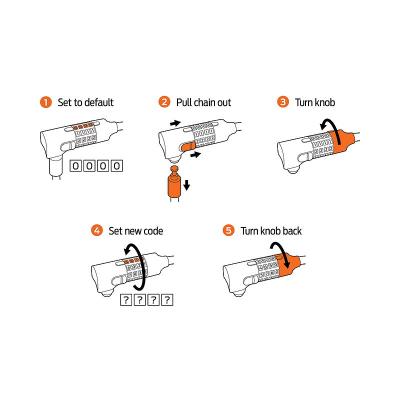 1 Set to default

0 0 0 0

2 Pull chain out

3 Turn knob

4 Set new code

? ? ? ?

5 Turn knob back